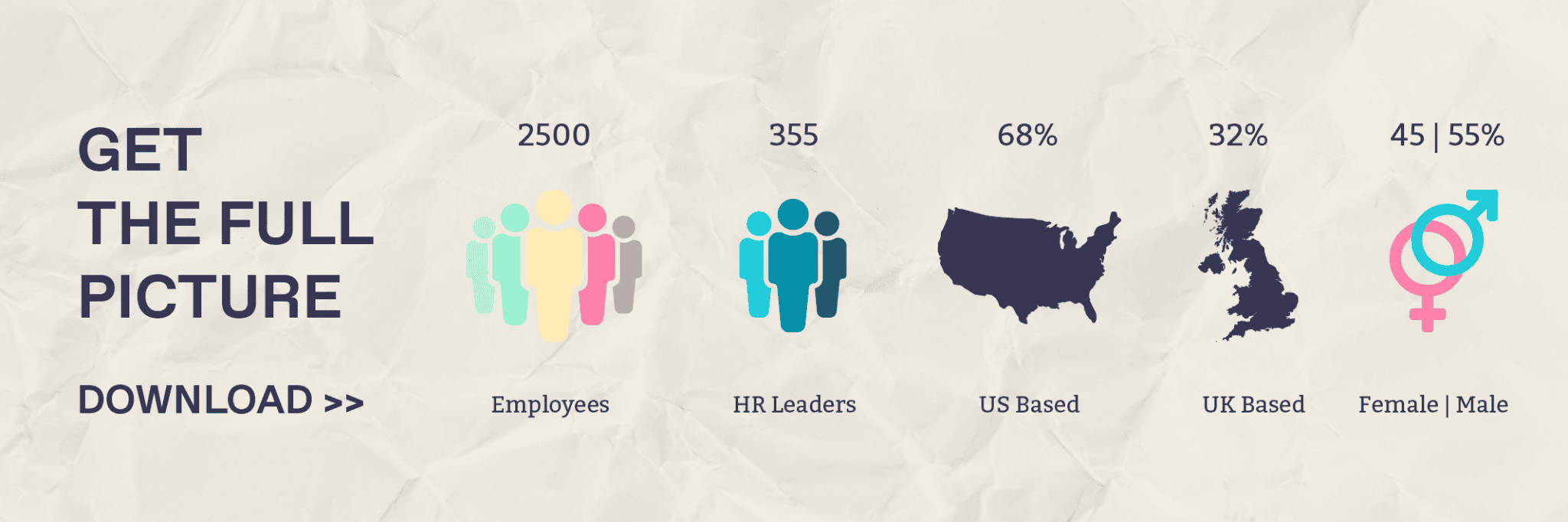 GET
THE FULL
PICTURE

DOWNLOAD >>

2500

Employees

355

HR Leaders

68%

US Based

32%

UK Based

45 | 55%

Female | Male