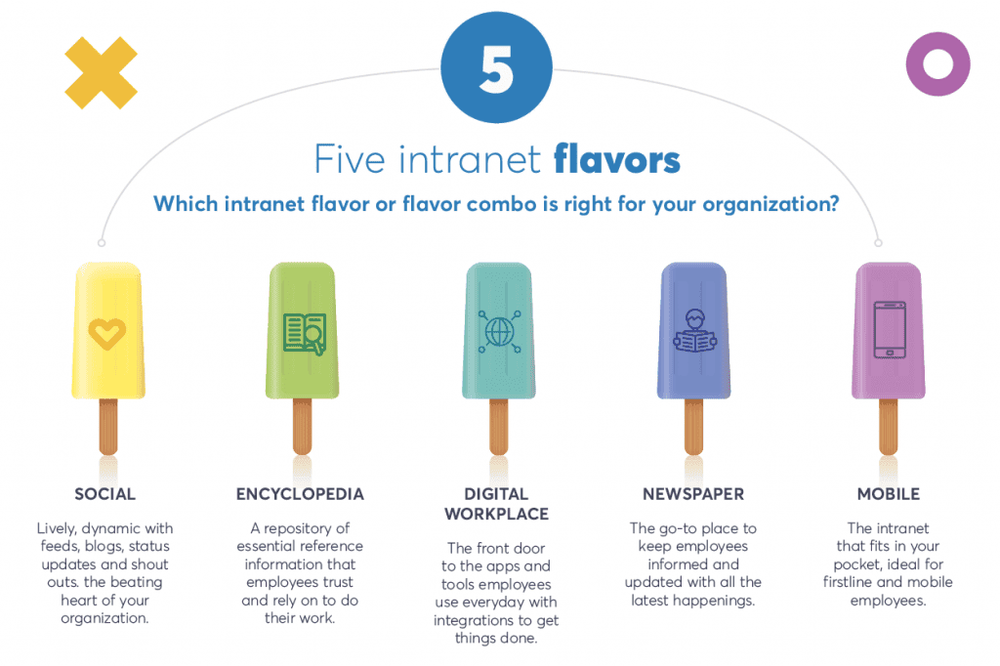 5

Five intranet flavors

Which intranet flavor or flavor combo is right for your organization?

SOCIAL

Lively, dynamic with feeds, blogs, status updates and shout outs. the beating heart of your organization.

ENCYCLOPEDIA

A repository of essential reference information that employees trust and rely on to do their work.

DIGITAL WORKPLACE

The front door to the apps and tools employees use everyday with integrations to get things done.

NEWSPAPER

The go-to place to keep employees informed and updated with all the latest happenings.

MOBILE

The intranet that fits in your pocket, ideal for firstline and mobile employees.